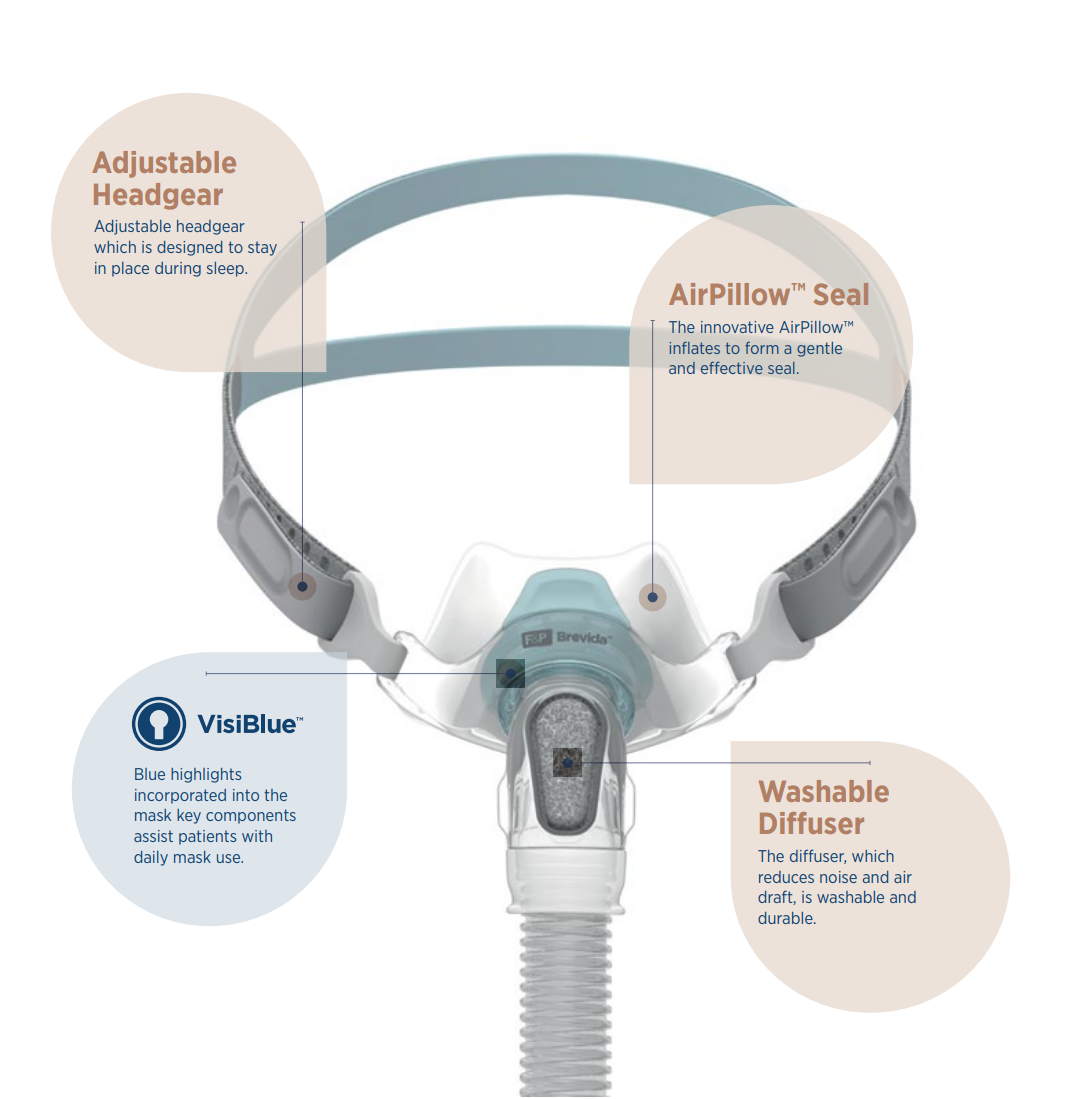 Adjustable Headgear

Adjustable headgear which is designed to stay in place during sleep.

AirPillow™ Seal

The innovative AirPillow™ inflates to form a gentle and effective seal.

F&P Brevida™

VisiBlue™

Blue highlights incorporated into the mask key components assist patients with daily mask use.

Washable Diffuser

The diffuser, which reduces noise and air draft, is washable and durable.