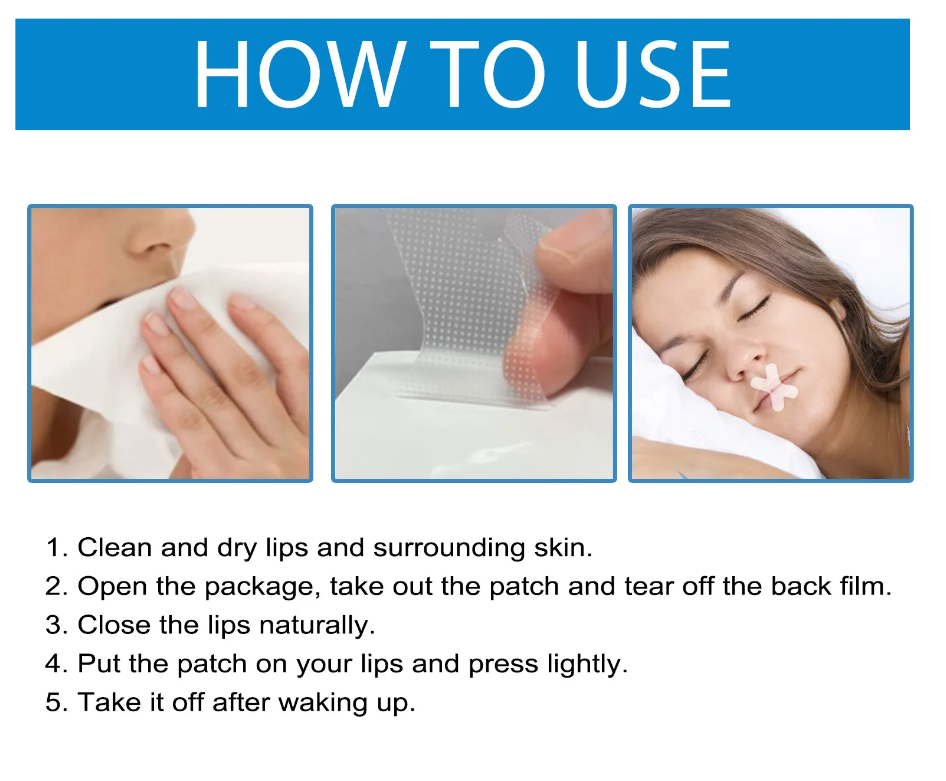 HOW TO USE

1. Clean and dry lips and surrounding skin.
2. Open the package, take out the patch and tear off the back film.
3. Close the lips naturally.
4. Put the patch on your lips and press lightly.
5. Take it off after waking up.