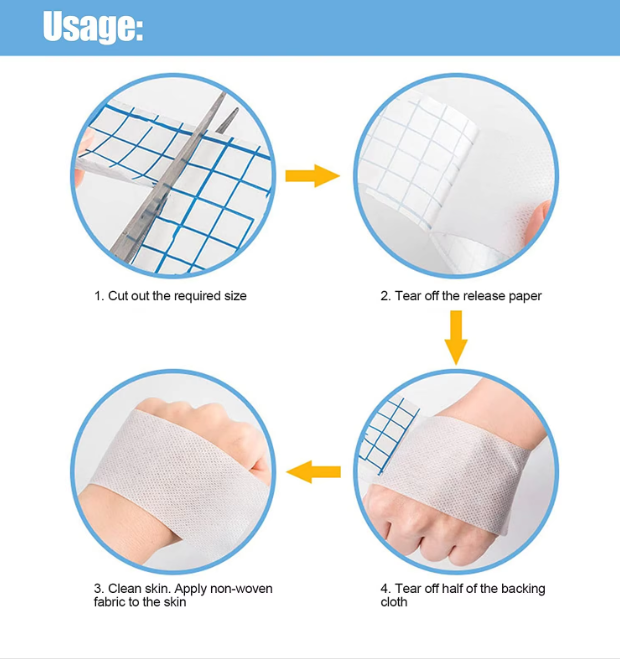 Usage:

1. Cut out the required size

2. Tear off the release paper

3. Clean skin. Apply non-woven fabric to the skin

4. Tear off half of the backing cloth